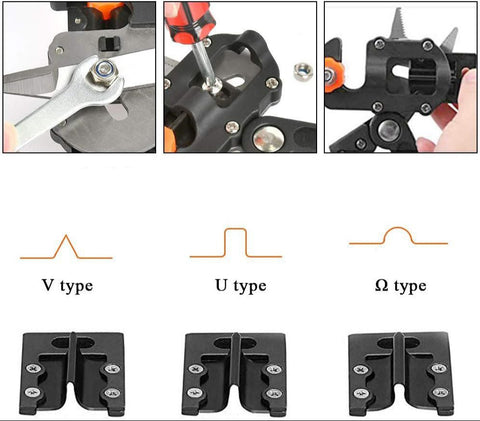 V type

U type

Ω type